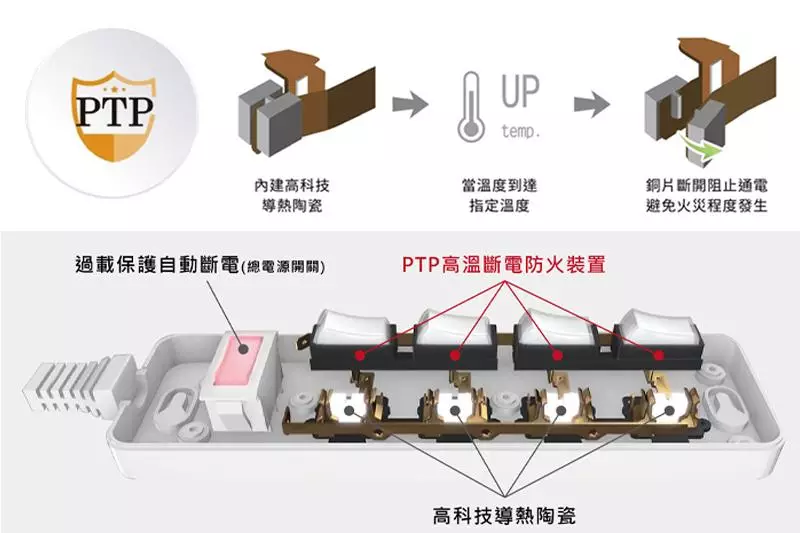 PTP

內建高科技
導熱陶瓷

UP
temp.

當溫度到達
指定溫度

銅片斷開阻止通電
避免火災程度發生

過載保護自動斷電(總電源開關)

PTP高溫斷電防火裝置

高科技導熱陶瓷